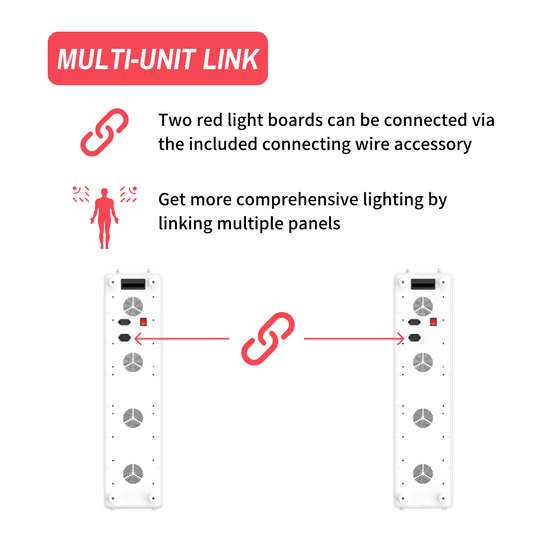 MULTI-UNIT LINK

Two red light boards can be connected via the included connecting wire accessory

Get more comprehensive lighting by linking multiple panels