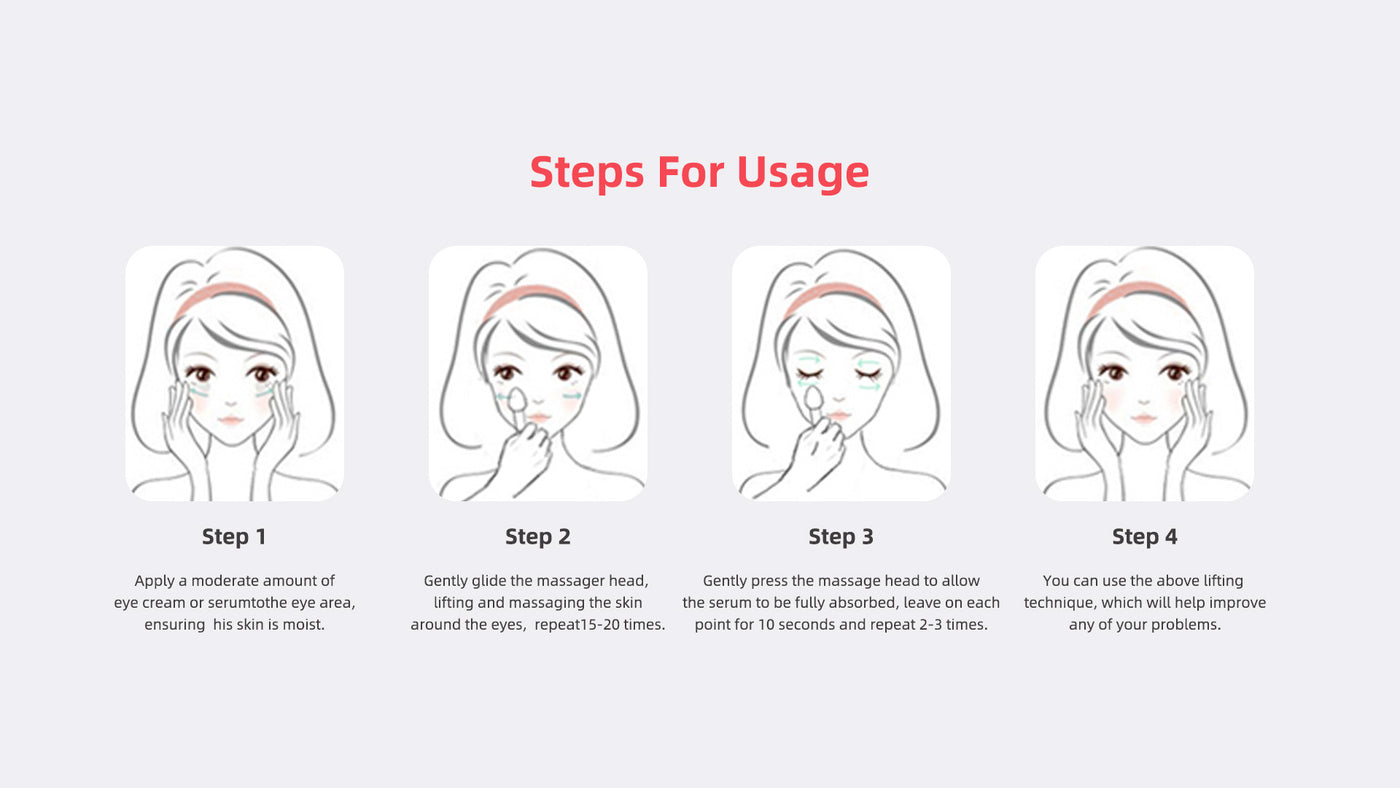 Steps For Usage

Step 1

Apply a moderate amount of eye cream or serumtothe eye area, ensuring his skin is moist.

Step 2

Gently glide the massager head, lifting and massaging the skin around the eyes, repeat15-20 times.

Step 3

Gently press the massage head to allow the serum to be fully absorbed, leave on each point for 10 seconds and repeat 2-3 times.

Step 4

You can use the above lifting technique, which will help improve any of your problems.