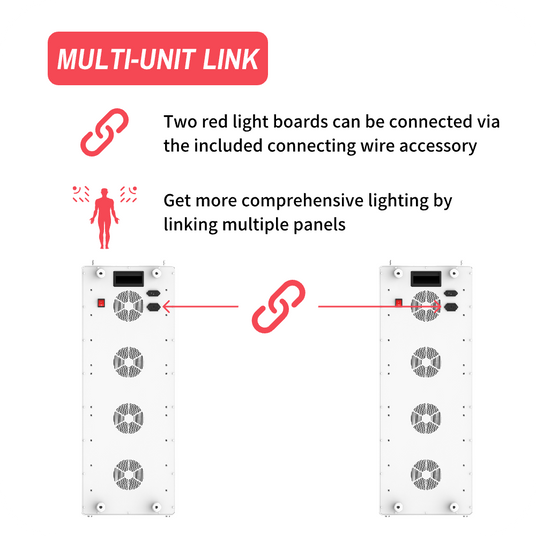 MULTI-UNIT LINK

Two red light boards can be connected via the included connecting wire accessory

Get more comprehensive lighting by linking multiple panels